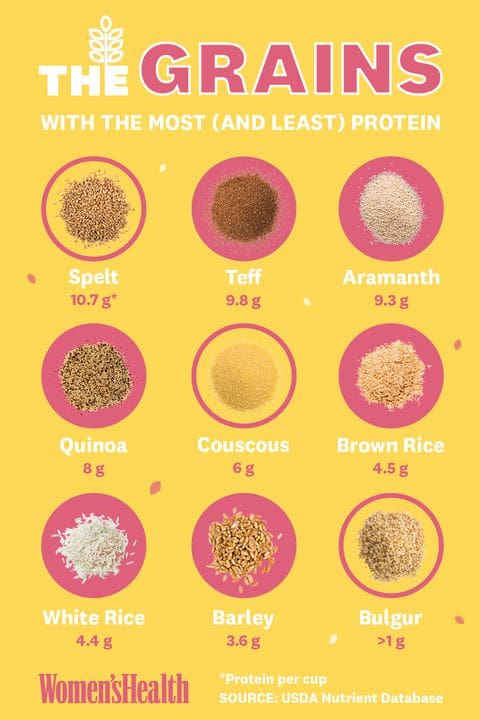 THE GRAINS

WITH THE MOST (AND LEAST) PROTEIN

Spelt
10.7 g*

Teff
9.8 g

Aramanth
9.3 g

Quinoa
8 g

Couscous
6 g

Brown Rice
4.5 g

White Rice
4.4 g

Barley
3.6 g

Bulgur
>1 g

Women'sHealth

*Protein per cup
SOURCE: USDA Nutrient Database